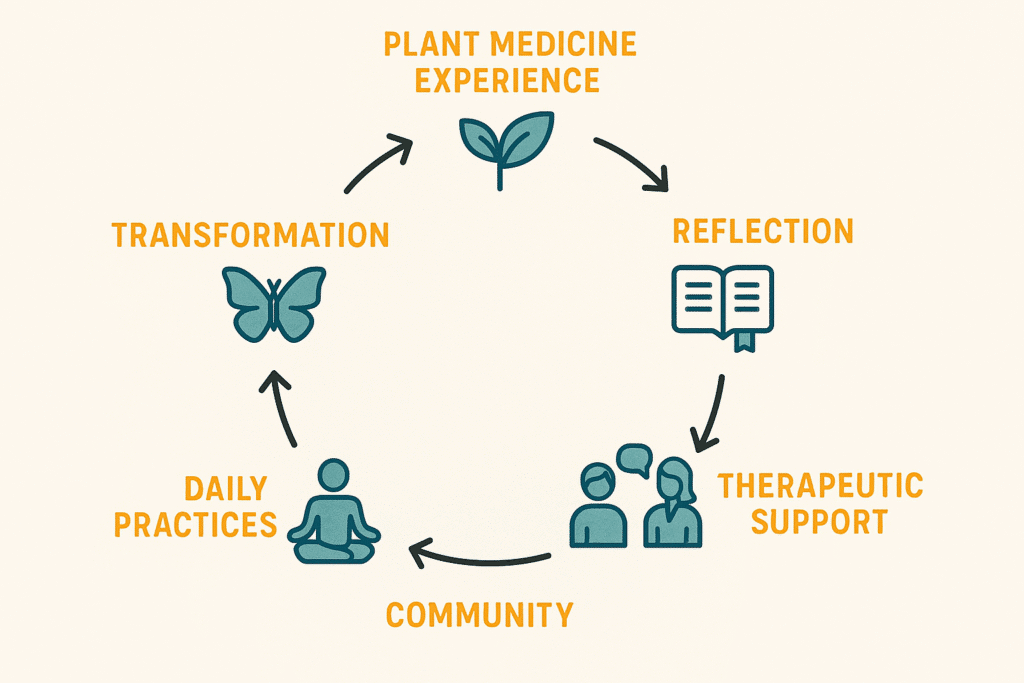 PLANT MEDICINE EXPERIENCE

REFLECTION

THERAPEUTIC SUPPORT

COMMUNITY

DAILY PRACTICES

TRANSFORMATION