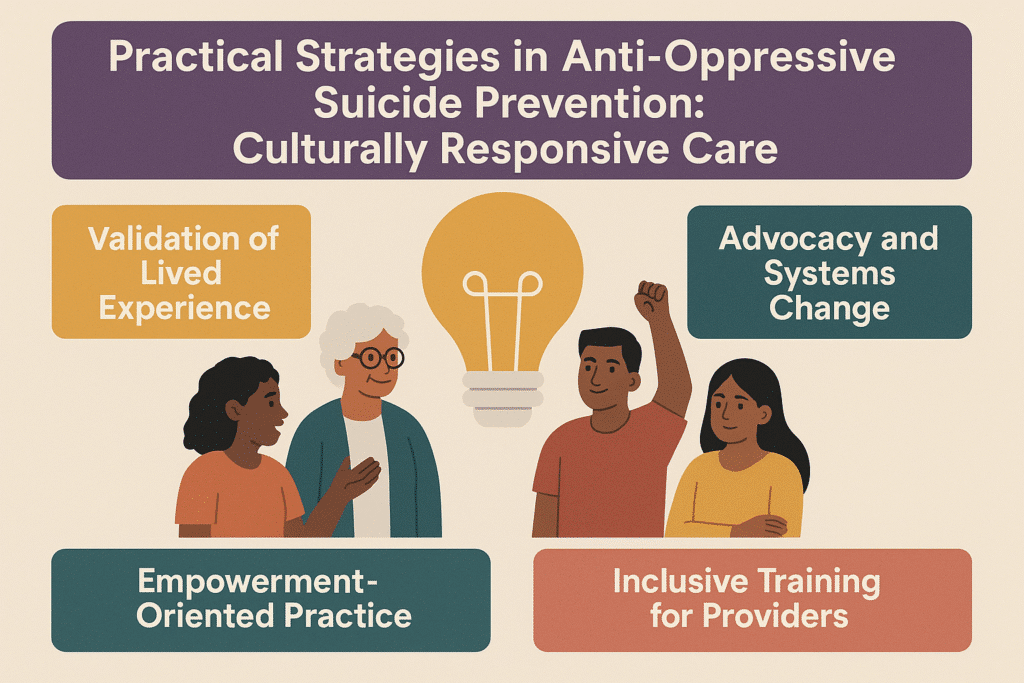 Practical Strategies in Anti-Oppressive Suicide Prevention: Culturally Responsive Care

Validation of Lived Experience

Advocacy and Systems Change

Empowerment-Oriented Practice

Inclusive Training for Providers