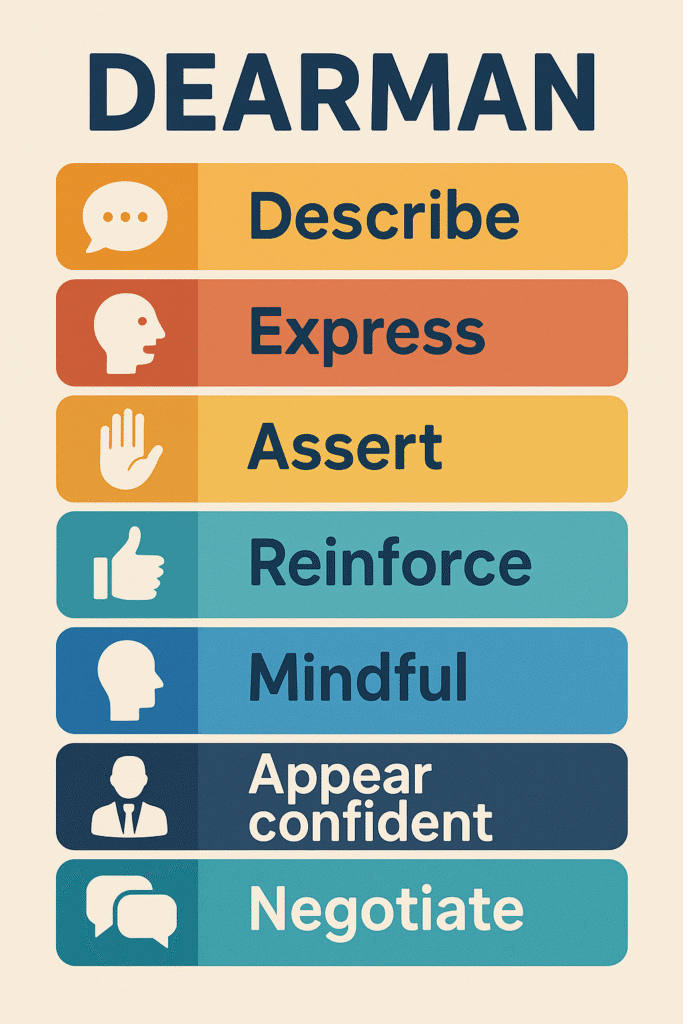 DEARMAN

Describe

Express

Assert

Reinforce

Mindful

Appear confident

Negotiate