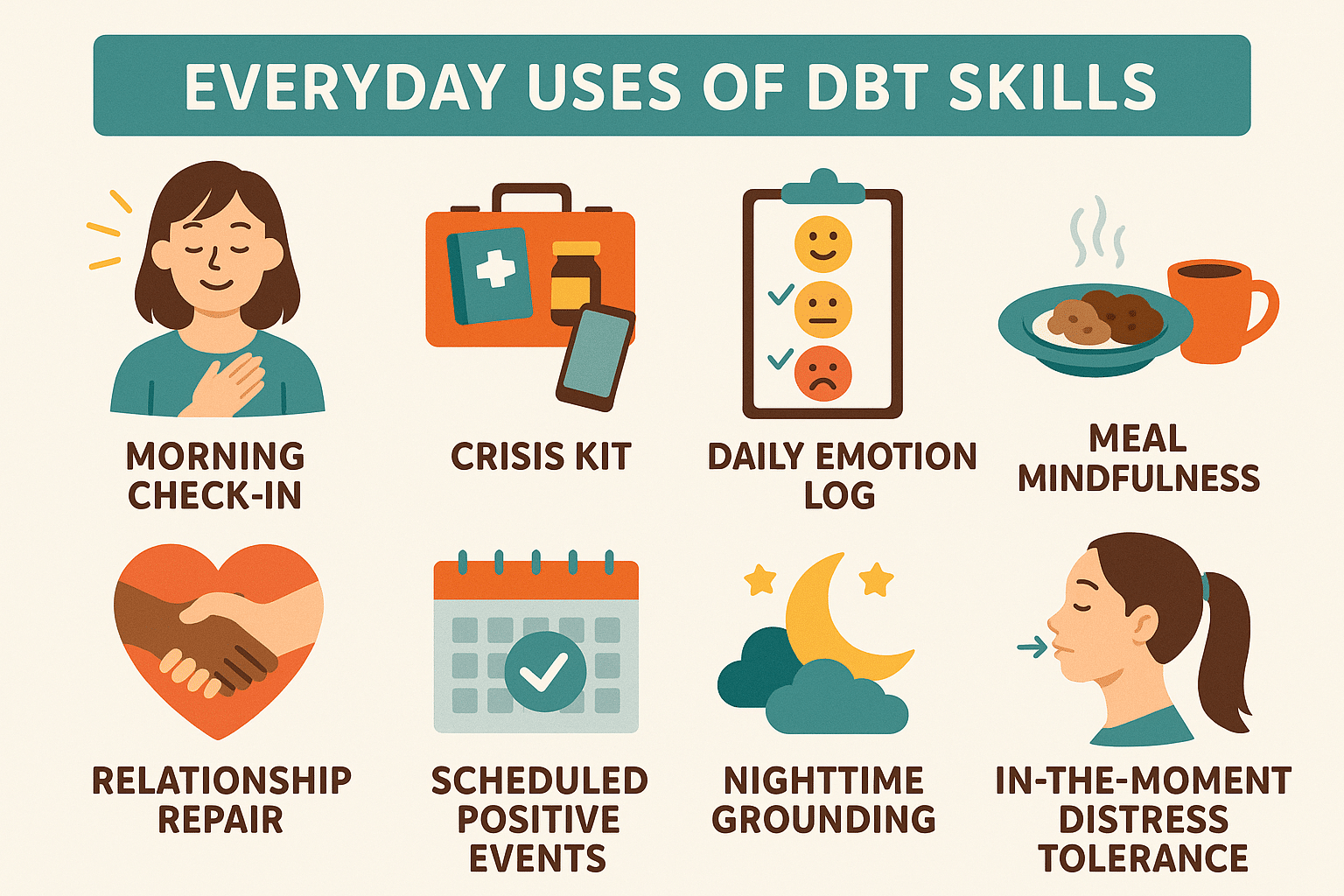 EVERYDAY USES OF DBT SKILLS

MORNING CHECK-IN

CRISIS KIT

DAILY EMOTION LOG

MEAL MINDFULNESS

RELATIONSHIP REPAIR

SCHEDULED POSITIVE EVENTS

NIGHTTIME GROUNDING

IN-THE-MOMENT DISTRESS TOLERANCE