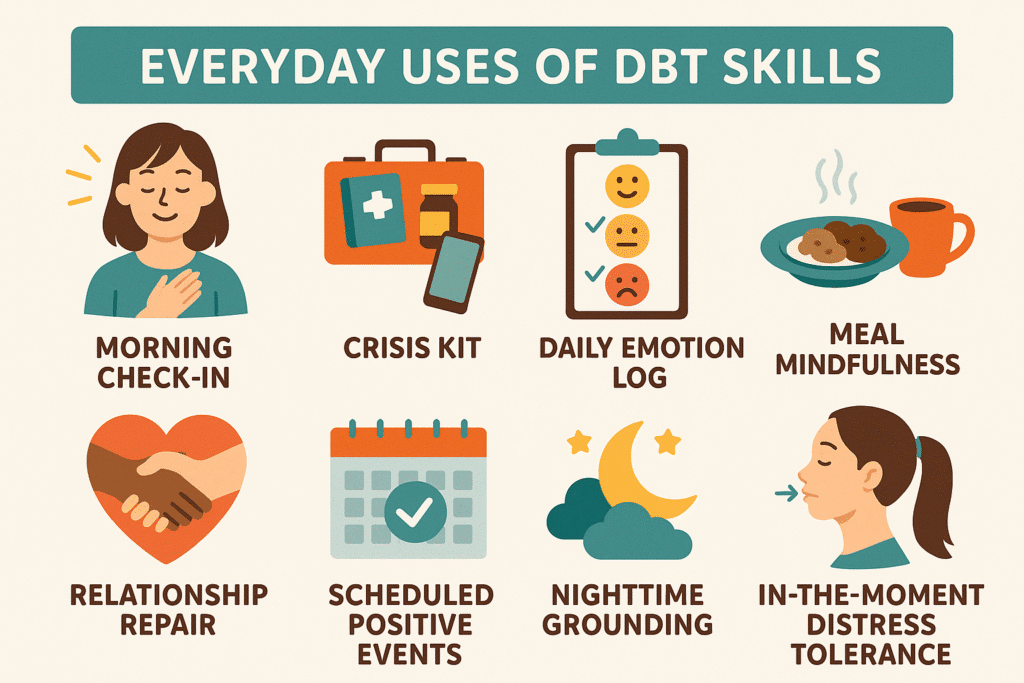 EVERYDAY USES OF DBT SKILLS

MORNING CHECK-IN

CRISIS KIT

DAILY EMOTION LOG

MEAL MINDFULNESS

RELATIONSHIP REPAIR

SCHEDULED POSITIVE EVENTS

NIGHTTIME GROUNDING

IN-THE-MOMENT DISTRESS TOLERANCE