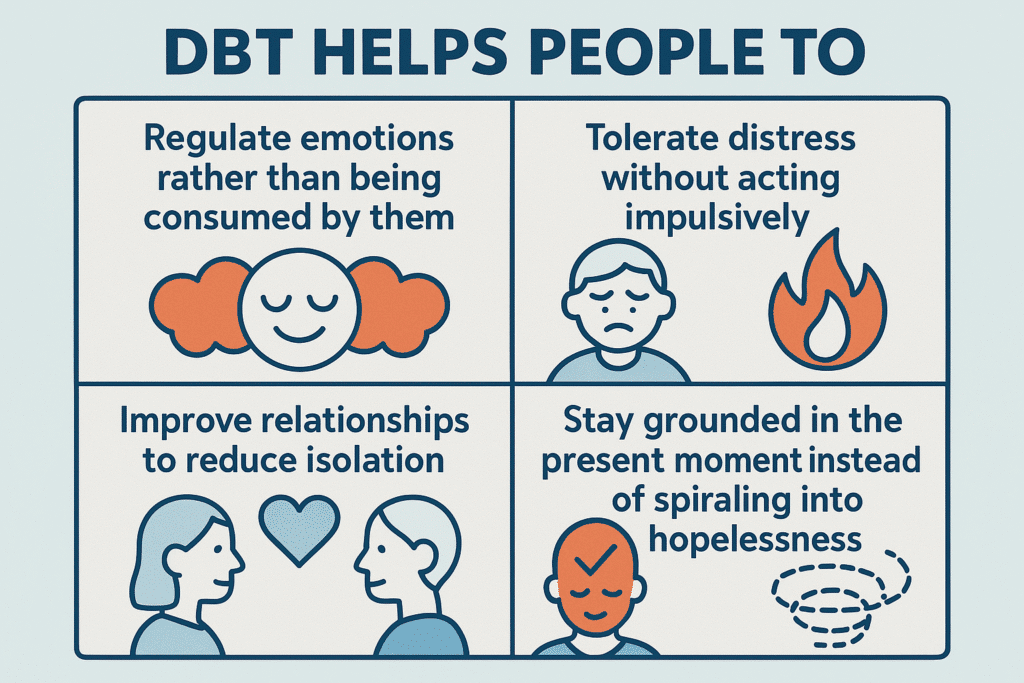 DBT HELPS PEOPLE TO

Regulate emotions rather than being consumed by them

Tolerate distress without acting impulsively

Improve relationships to reduce isolation

Stay grounded in the present moment instead of spiraling into hopelessness