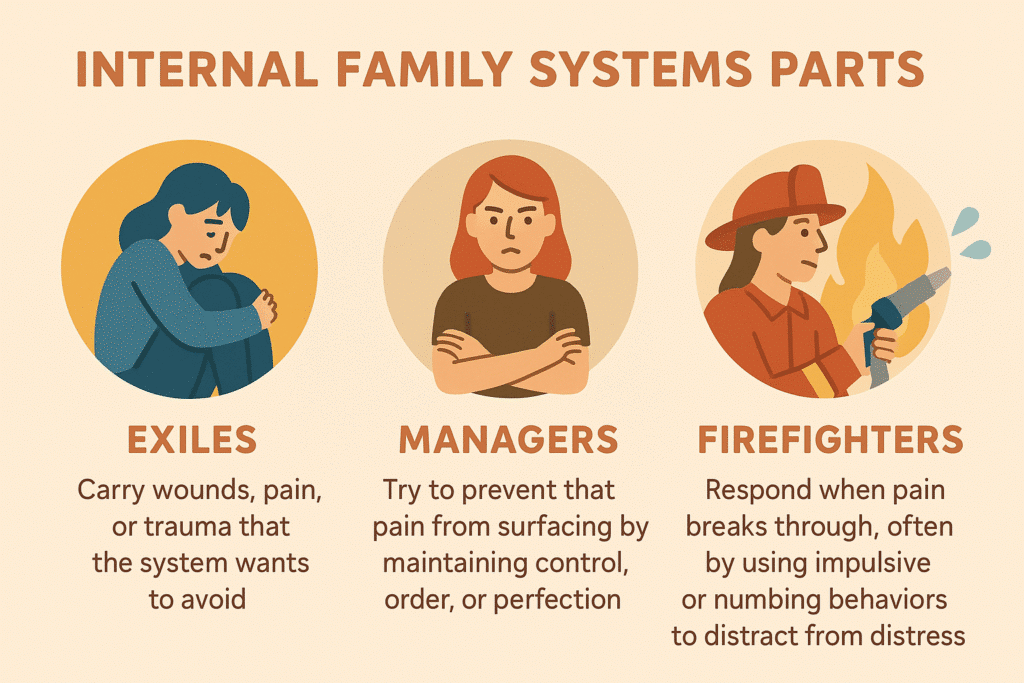 INTERNAL FAMILY SYSTEMS PARTS

EXILES

Carry wounds, pain, or trauma that the system wants to avoid

MANAGERS

Try to prevent that pain from surfacing by maintaining control, order, or perfection

FIREFIGHTERS

Respond when pain breaks through, often by using impulsive or numbing behaviors to distract from distress