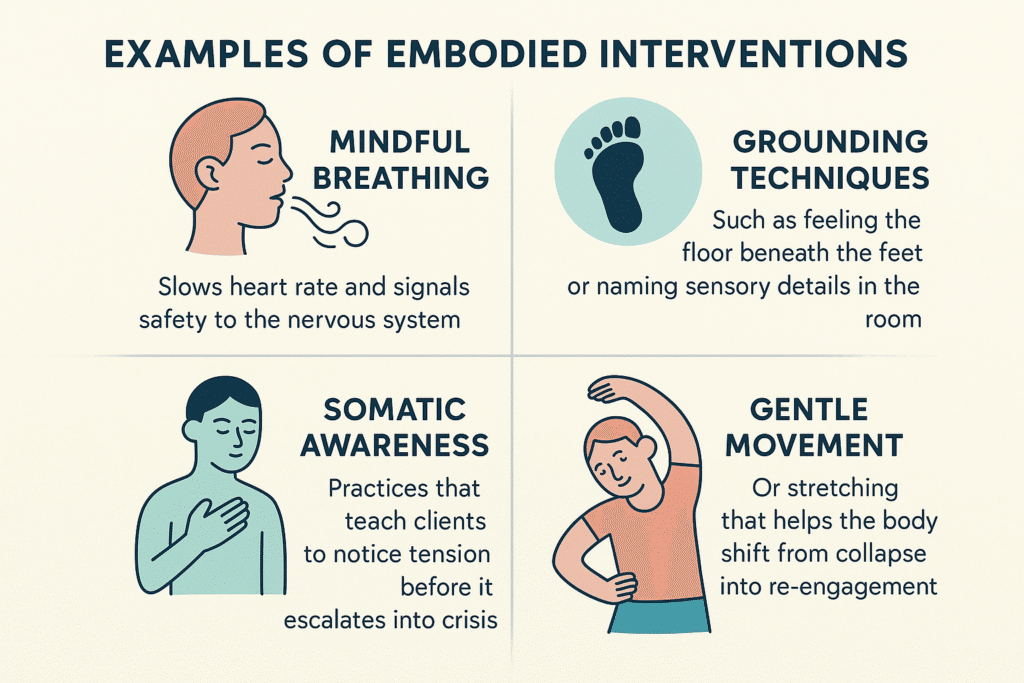 EXAMPLES OF EMBODIED INTERVENTIONS

MINDFUL BREATHING

Slows heart rate and signals safety to the nervous system

GROUNDING TECHNIQUES

Such as feeling the floor beneath the feet or naming sensory details in the room

SOMATIC AWARENESS

Practices that teach clients to notice tension before it escalates into crisis

GENTLE MOVEMENT

Or stretching that helps the body shift from collapse into re-engagement